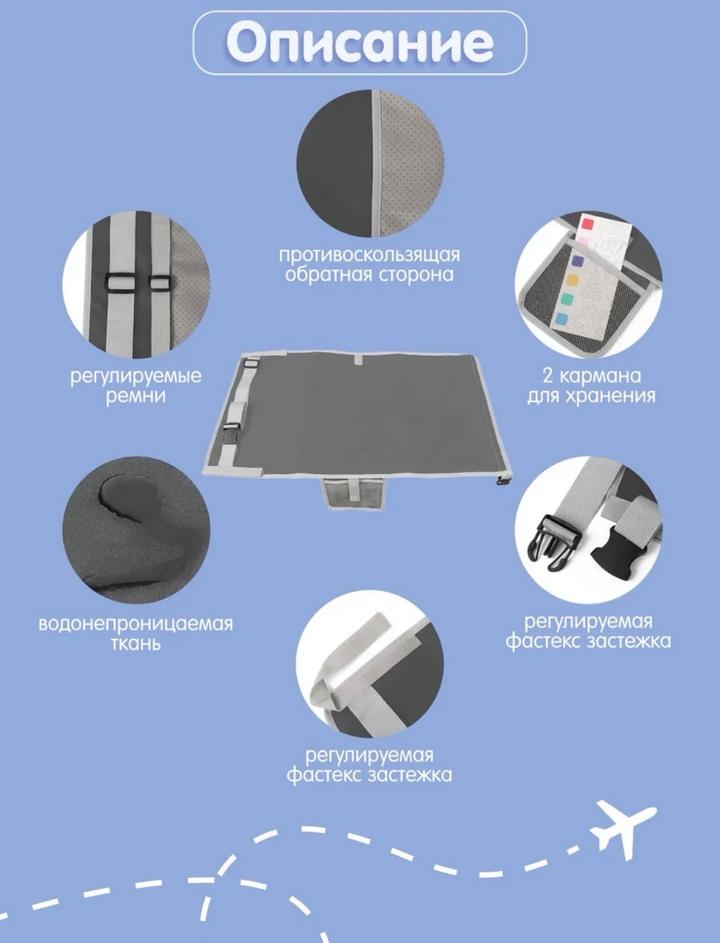 Описание

противоскользящая обратная сторона

регулируемые ремни

2 кармана для хранения

водонепроницаемая ткань

регулируемая фастекс застежка

регулируемая фастекс застежка