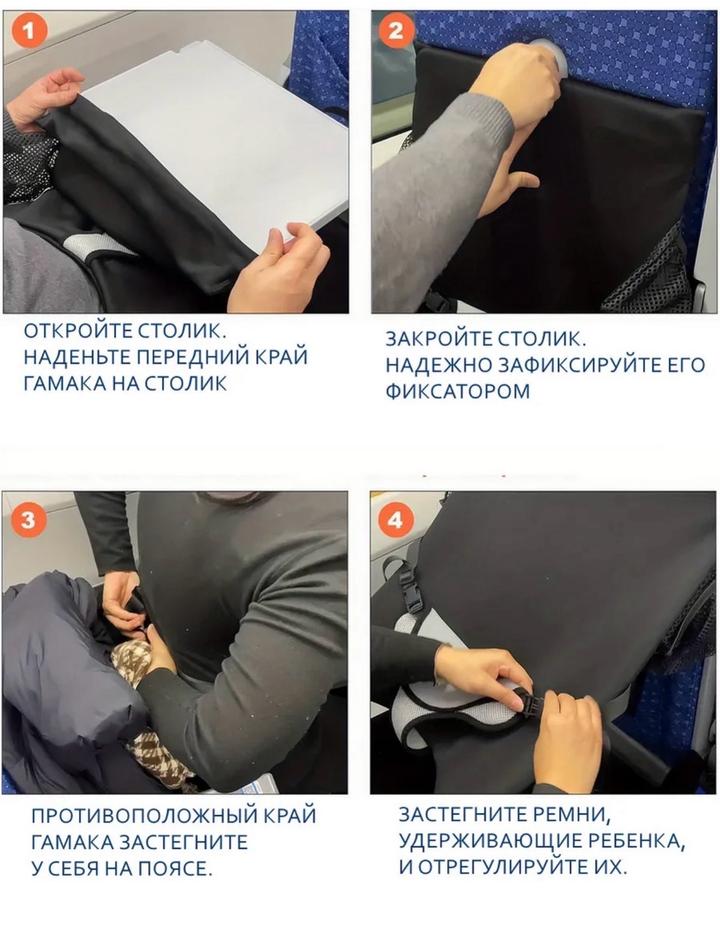 1

ОТКРОЙТЕ СТОЛИК. НАДЕНЬТЕ ПЕРЕДНИЙ КРАЙ ГАМАКА НА СТОЛИК

2

ЗАКРОЙТЕ СТОЛИК. НАДЕЖНО ЗАФИКСИРУЙТЕ ЕГО ФИКСАТОРОМ

3

ПРОТИВОПОЛОЖНЫЙ КРАЙ ГАМАКА ЗАСТЕГНИТЕ У СЕБЯ НА ПОЯСЕ.

4

ЗАСТЕГНИТЕ РЕМНИ, УДЕРЖИВАЮЩИЕ РЕБЕНКА, И ОТРЕГУЛИРУЙТЕ ИХ.