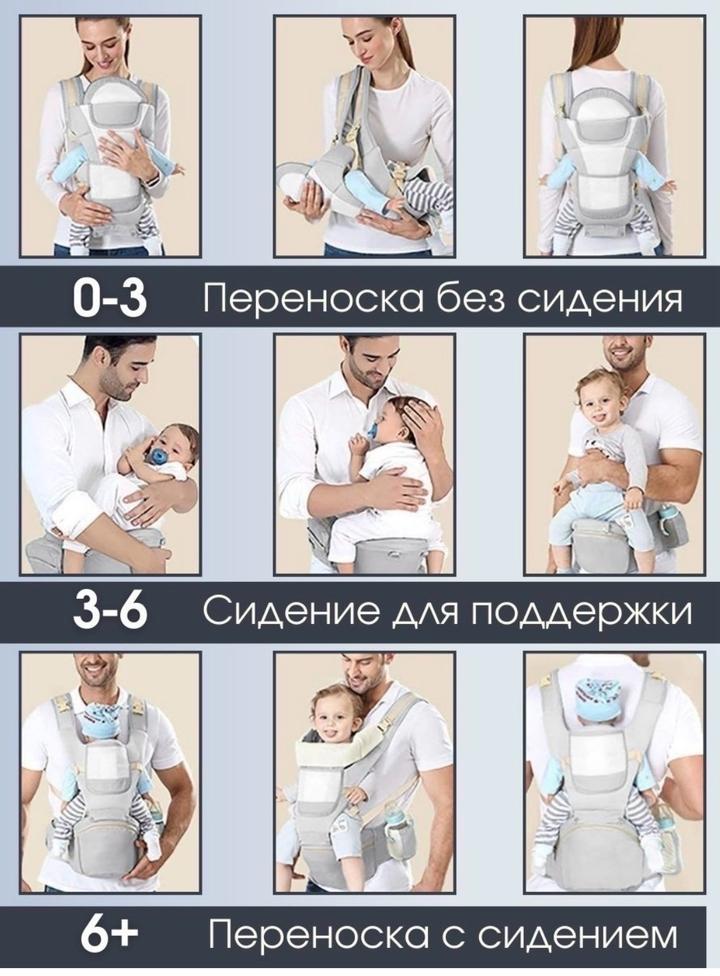 0-3 Переноска без сидения

3-6 Сидение для поддержки

6+ Переноска с сидением