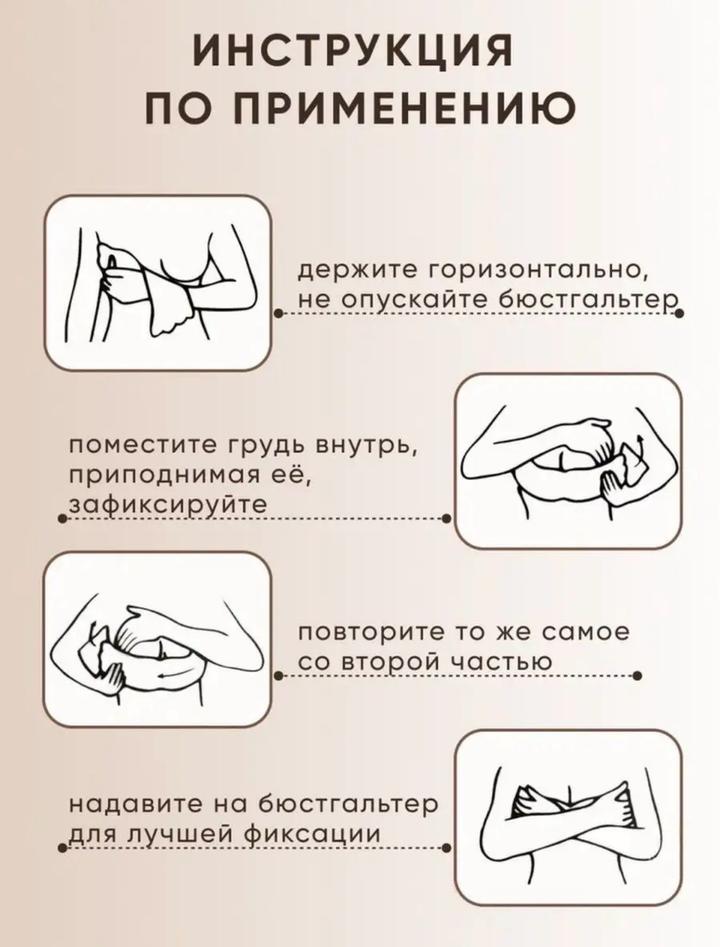 ИНСТРУКЦИЯ ПО ПРИМЕНЕНИЮ

держите горизонтально, не опускайте бюстгальтер

поместите грудь внутрь, приподнимая её, зафиксируйте

повторите то же самое со второй частью

надавите на бюстгальтер для лучшей фиксации