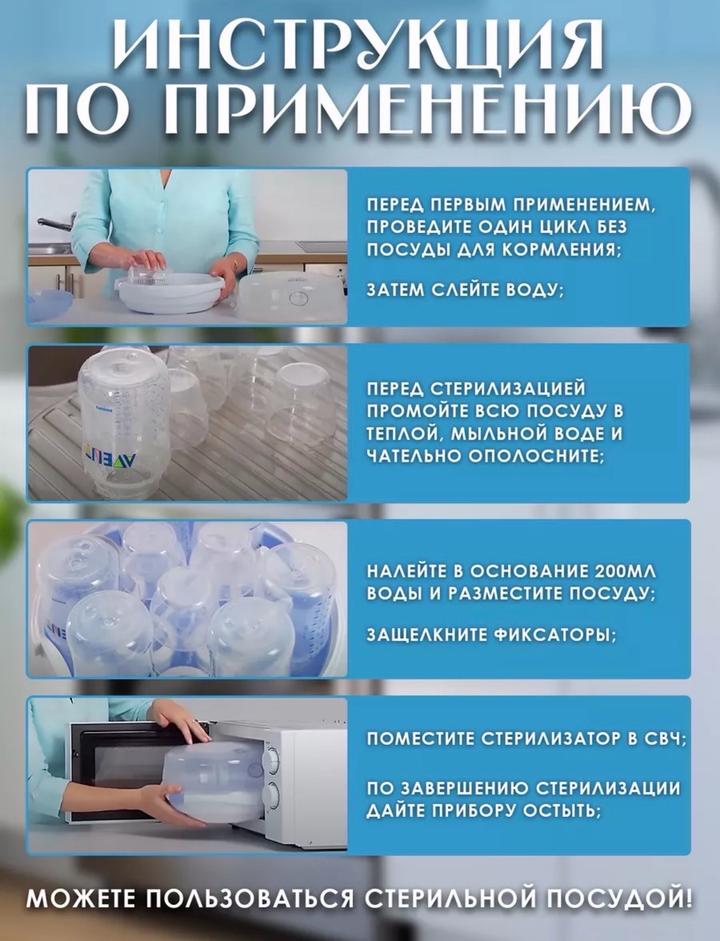 ИНСТРУКЦИЯ ПО ПРИМЕНЕНИЮ

ПЕРЕД ПЕРВЫМ ПРИМЕНЕНИЕМ, ПРОВЕДИТЕ ОДИН ЦИКЛ БЕЗ ПОСУДЫ ДЛЯ КОРМЛЕНИЯ;

ЗАТЕМ СЛЕЙТЕ ВОДУ;

AVENT

ПЕРЕД СТЕРИЛИЗАЦИЕЙ ПРОМОЙТЕ ВСЮ ПОСУДУ В ТЕПЛОЙ, МЫЛЬНОЙ ВОДЕ И ЧАТЕЛЬНО ОПОЛОСНИТЕ;

НАЛЕЙТЕ В ОСНОВАНИЕ 200МЛ ВОДЫ И РАЗМЕСТИТЕ ПОСУДУ;

ЗАЩЕЛКНИТЕ ФИКСАТОРЫ;

ПОМЕСТИТЕ СТЕРИЛИЗАТОР В СВЧ;

ПО ЗАВЕРШЕНИЮ СТЕРИЛИЗАЦИИ ДАЙТЕ ПРИБОРУ ОСТЫТЬ;

МОЖЕТЕ ПОЛЬЗОВАТЬСЯ СТЕРИЛЬНОЙ ПОСУДОЙ!