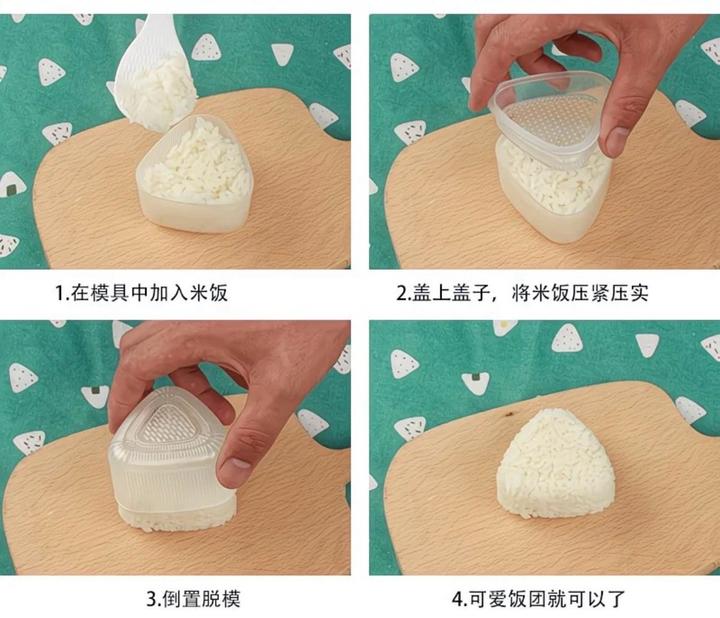 1.在模具中加入米饭

2.盖上盖子，将米饭压紧压实

3.倒置脱模

4.可爱饭团就可以了