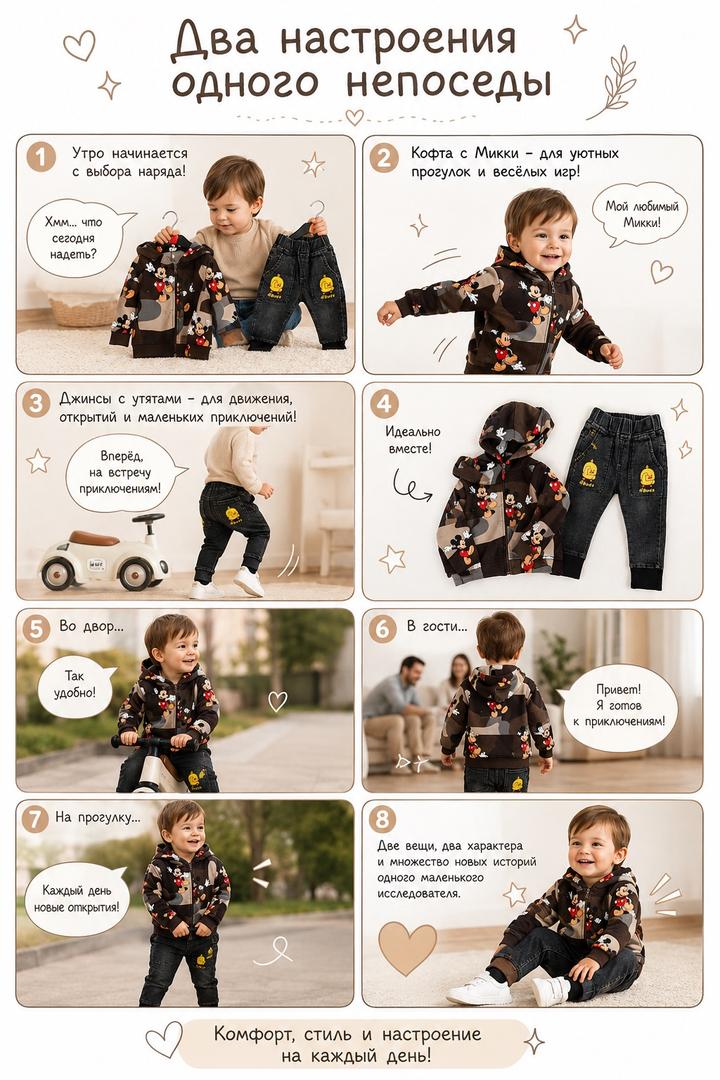 Два настроения одного непоседы

1 Утро начинается с выбора наряда!

Хмм... что сегодня надеть?

2 Кофта с Микки – для уютных прогулок и весёлых игр!

Мой любимый Микки!

3 Джинсы с утятами – для движения, открытий и маленьких приключений!

Вперёд, на встречу приключениям!

4 Идеально вместе!

5 Во двор...

Так удобно!

6 В гости...

Привет! Я готов к приключениям!

7 На прогулку...

Каждый день новые открытия!

8 Две вещи, два характера и множество новых историй одного маленького исследователя.

Комфорт, стиль и настроение на каждый день!